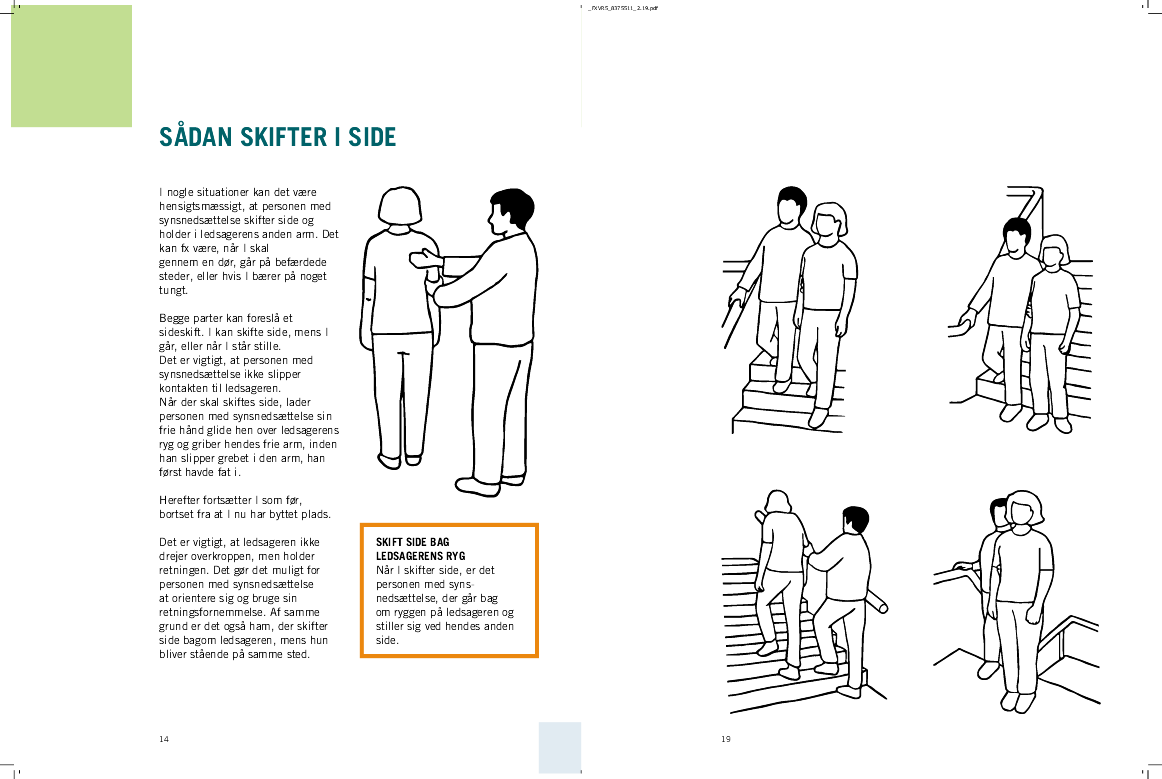 _FXVRS_8375511_2.19.pdf

SÅDAN SKIFTER I SIDE

I nogle situationer kan det være hensigtsmæssigt, at personen med synsnedsættelse skifter side og holder i ledsagerens anden arm. Det kan fx være, når I skal gennem en dør, går på befærdede steder, eller hvis I bærer på noget tungt.

Begge parter kan foreslå et sideskift. I kan skifte side, mens I går, eller når I står stille.
Det er vigtigt, at personen med synsnedsættelse ikke slipper kontakten til ledsageren.
Når der skal skiftes side, lader personen med synsnedsættelse sin frie hånd glide hen over ledsagerens ryg og griber hendes frie arm, inden han slipper grebet i den arm, han først havde fat i.

Herefter fortsætter I som før, bortset fra at I nu har byttet plads.

Det er vigtigt, at ledsageren ikke drejer overkroppen, men holder retningen. Det gør det muligt for personen med synsnedsættelse at orientere sig og bruge sin retningsfornemmelse. Af samme grund er det også ham, der skifter side bagom ledsageren, mens hun bliver stående på samme sted.

SKIFT SIDE BAG LEDSAGERENS RYG
Når I skifter side, er det personen med synsnedsættelse, der går bag om ryggen på ledsageren og stiller sig ved hendes anden side.

14

19